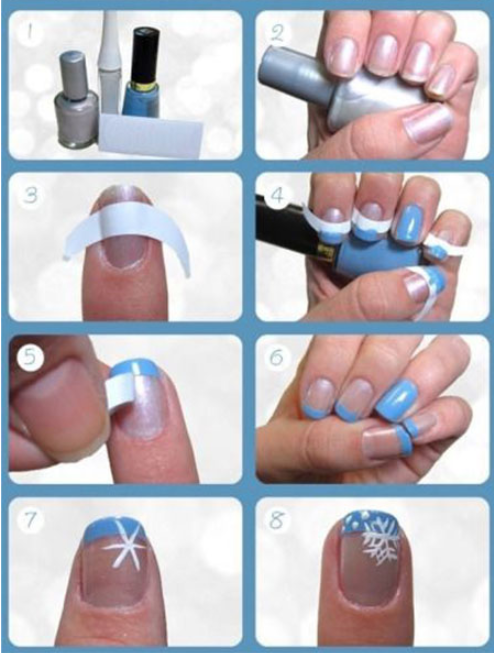 1

2

3

4

5

6

7

8