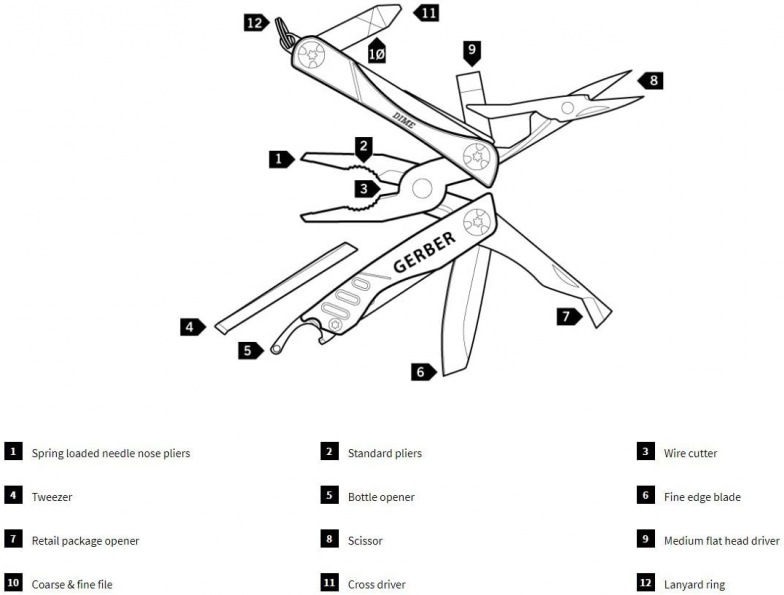 12
11
10
9
8
DIME
1
2
3
GERBER
4
5
6
7

1 Spring loaded needle nose pliers
2 Standard pliers
3 Wire cutter
4 Tweezer
5 Bottle opener
6 Fine edge blade
7 Retail package opener
8 Scissor
9 Medium flat head driver
10 Coarse & fine file
11 Cross driver
12 Lanyard ring